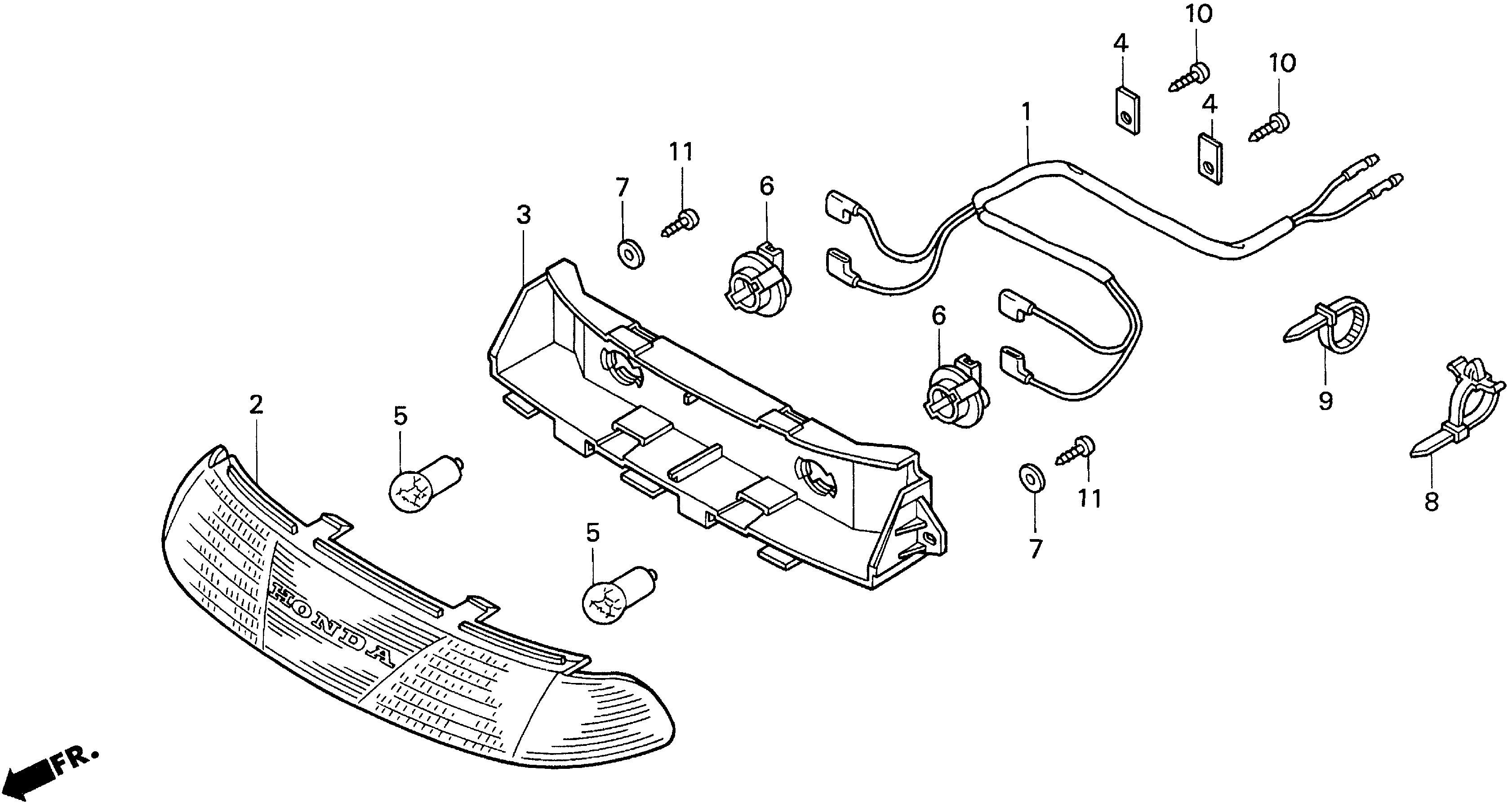 10
4
10
1
4
11
7
6
3
6
9
2
5
11
8
7
5
HONDA
FR.